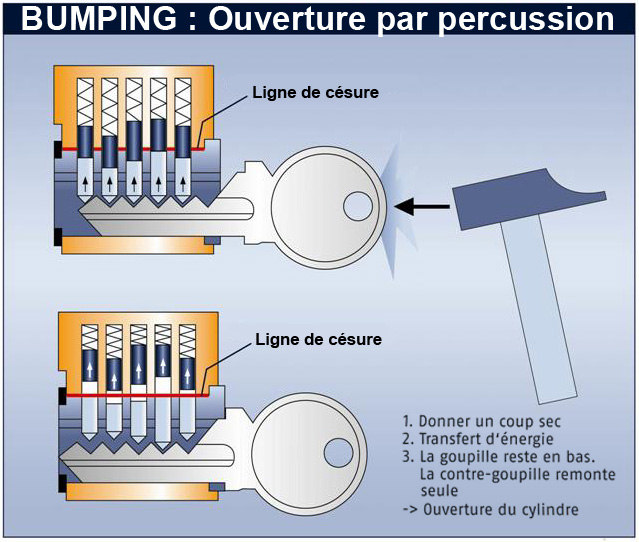 BUMPING : Ouverture par percussion

Ligne de césure

Ligne de césure

1. Donner un coup sec
2. Transfert d'énergie
3. La goupille reste en bas. La contre-goupille remonte seule
-> Ouverture du cylindre